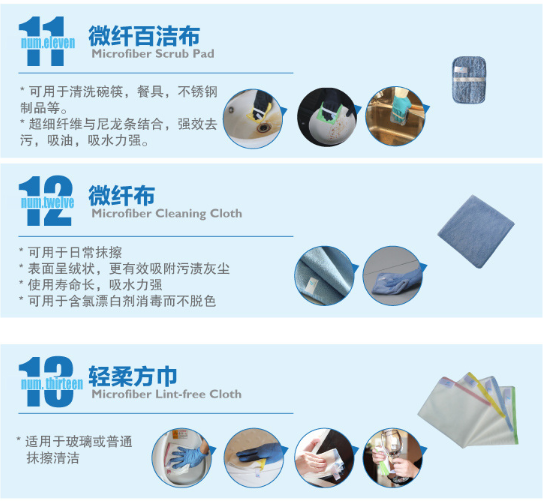 11
num.eleven
微纤百洁布
Microfiber Scrub Pad

* 可用于清洗碗筷，餐具，不锈钢制品等。
* 超细纤维与尼龙条结合，强效去污，吸油，吸水力强。

12
num.twelve
微纤布
Microfiber Cleaning Cloth

* 可用于日常抹擦
* 表面呈绒状，更有效吸附污渍灰尘
* 使用寿命长，吸水力强
* 可用于含氯漂白剂消毒而不脱色

13
num.thirteen
轻柔方巾
Microfiber Lint-free Cloth

* 适用于玻璃或普通抹擦清洁